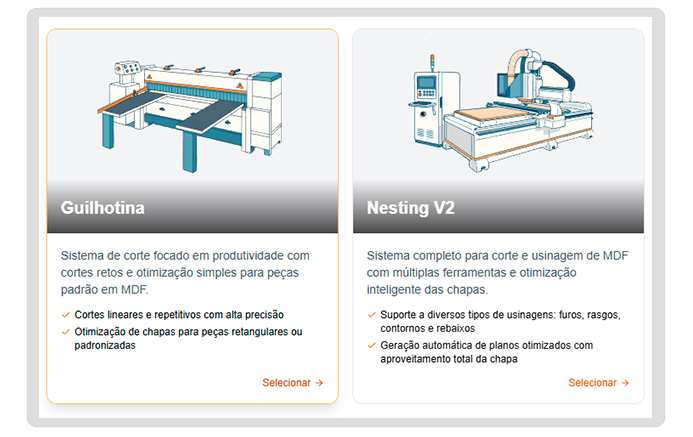 Guilhotina

Sistema de corte focado em produtividade com cortes retos e otimização simples para peças padrão em MDF.

✓ Cortes lineares e repetitivos com alta precisão
✓ Otimização de chapas para peças retangulares ou padronizadas

Selecionar →

Nesting V2

Sistema completo para corte e usinagem de MDF com múltiplas ferramentas e otimização inteligente das chapas.

✓ Suporte a diversos tipos de usinagens: furos, rasgos, contornos e rebaixos
✓ Geração automática de planos otimizados com aproveitamento total da chapa

Selecionar →